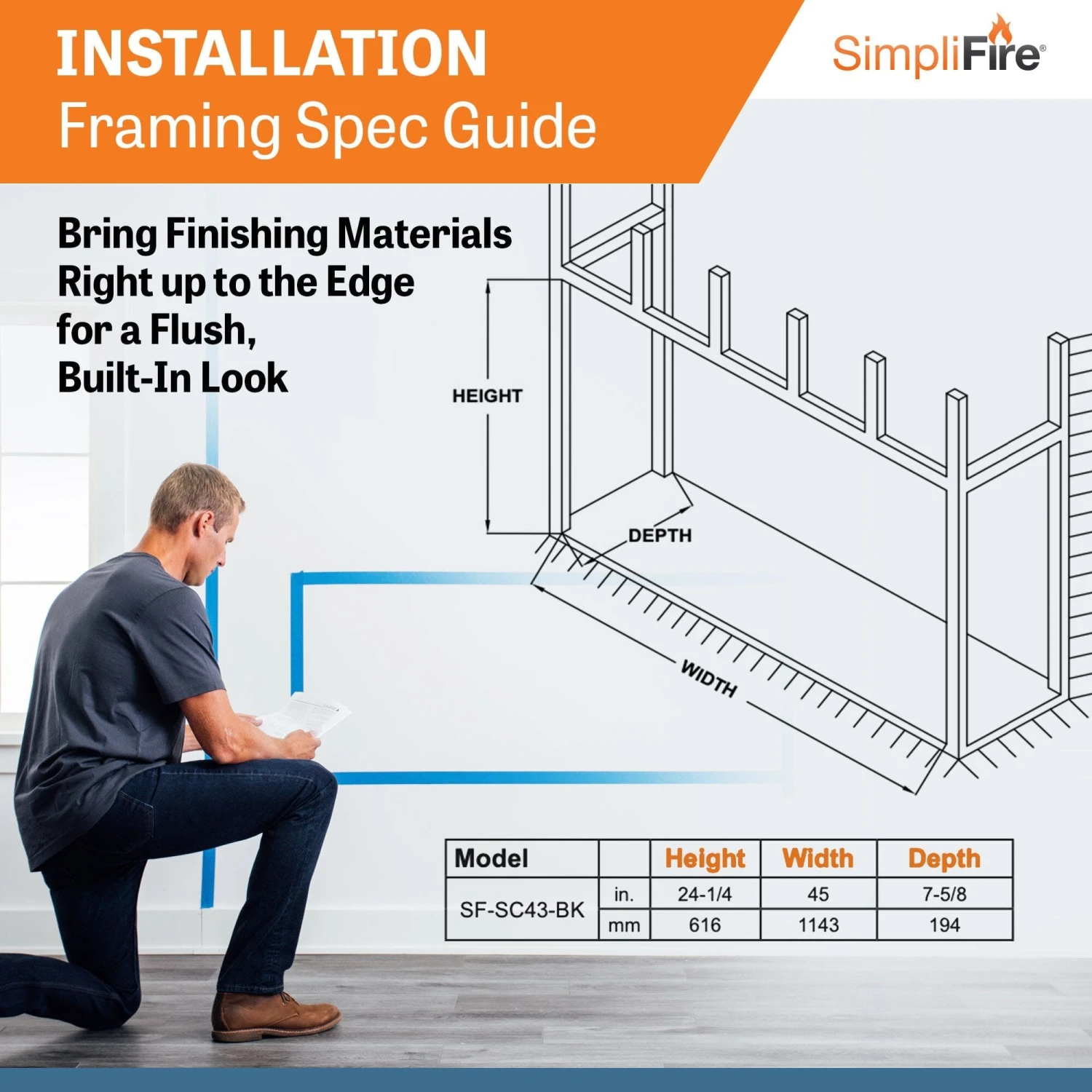 INSTALLATION
Framing Spec Guide

SimpliFire®

Bring Finishing Materials Right up to the Edge for a Flush, Built-In Look

HEIGHT

DEPTH

WIDTH

| Model | | Height | Width | Depth |
|---|---|---|---|---|
| SF-SC43-BK | in. | 24-1/4 | 45 | 7-5/8 |
| | mm | 616 | 1143 | 194 |