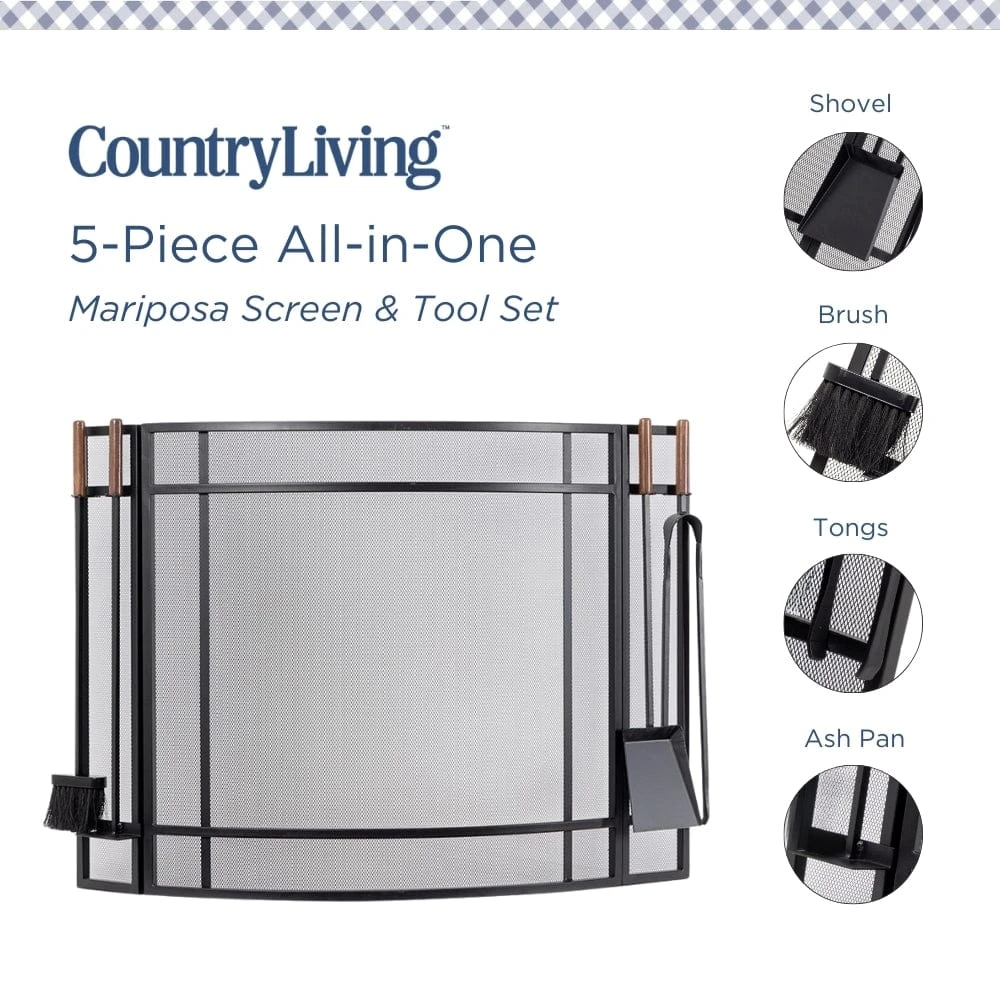 CountryLiving™

5-Piece All-in-One

Mariposa Screen & Tool Set

Shovel

Brush

Tongs

Ash Pan