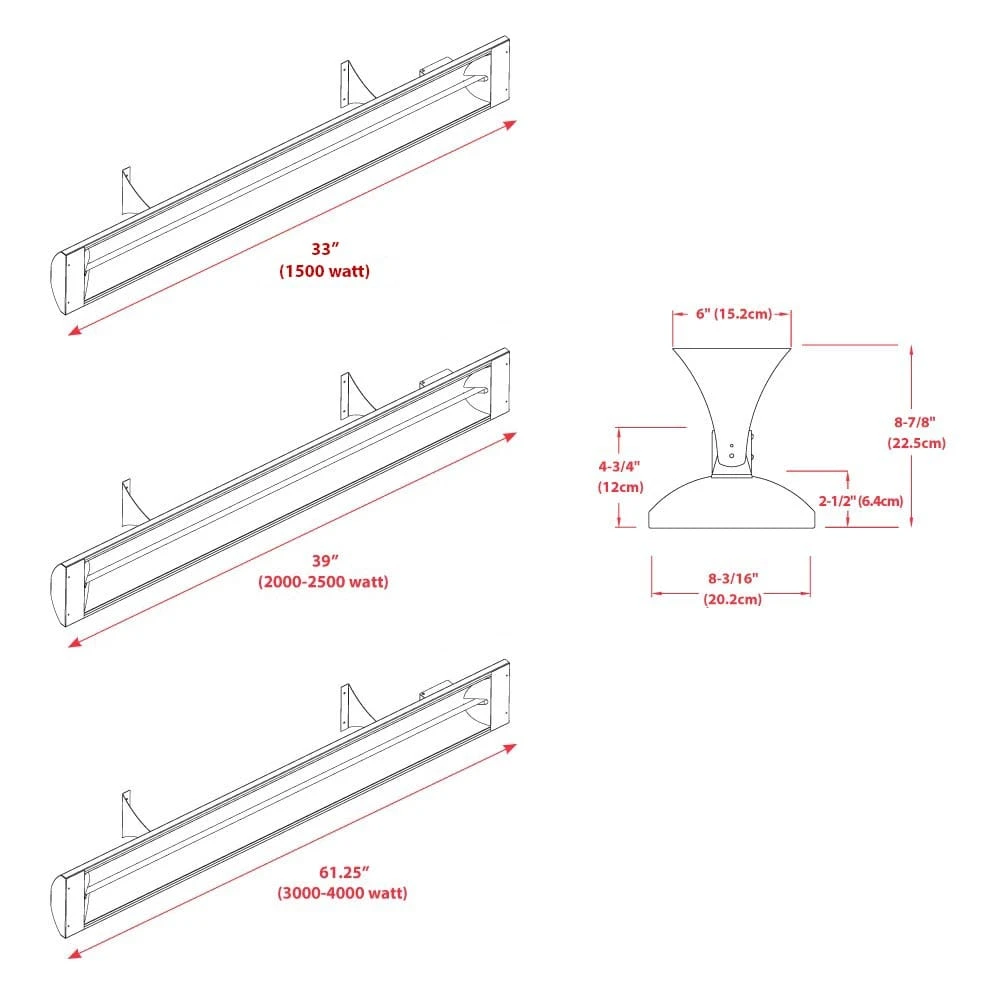 33”
(1500 watt)

39”
(2000-2500 watt)

61.25”
(3000-4000 watt)

6" (15.2cm)

8-7/8"
(22.5cm)

4-3/4"
(12cm)

2-1/2" (6.4cm)

8-3/16"
(20.2cm)