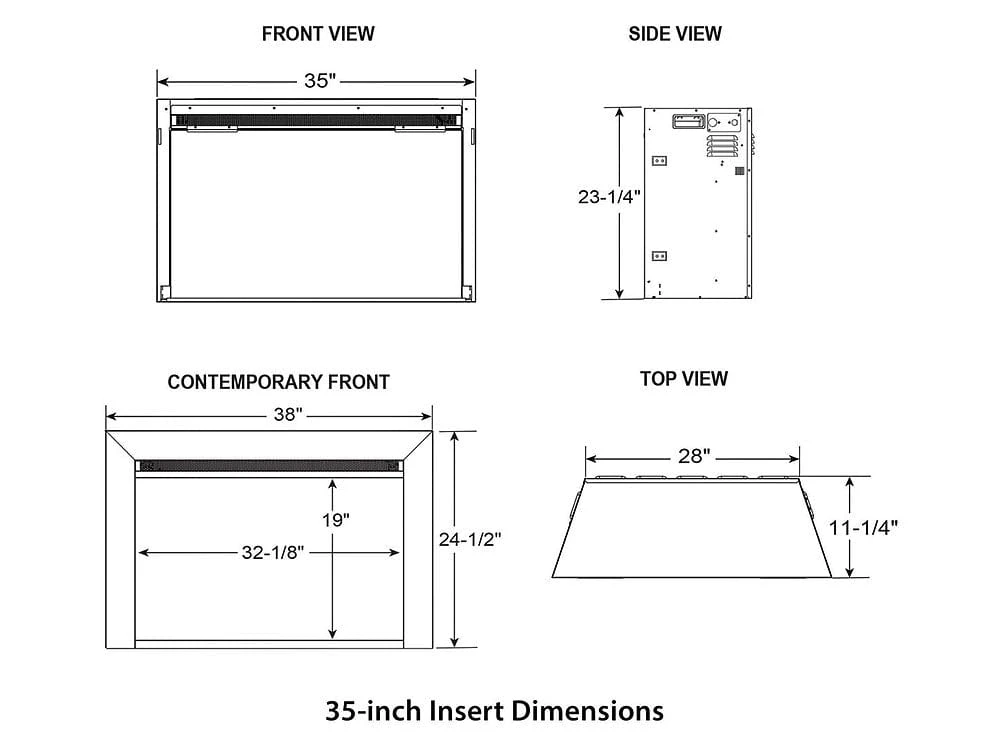 FRONT VIEW

35"

SIDE VIEW

23-1/4"

CONTEMPORARY FRONT

38"

19"

32-1/8"

24-1/2"

TOP VIEW

28"

11-1/4"

35-inch Insert Dimensions